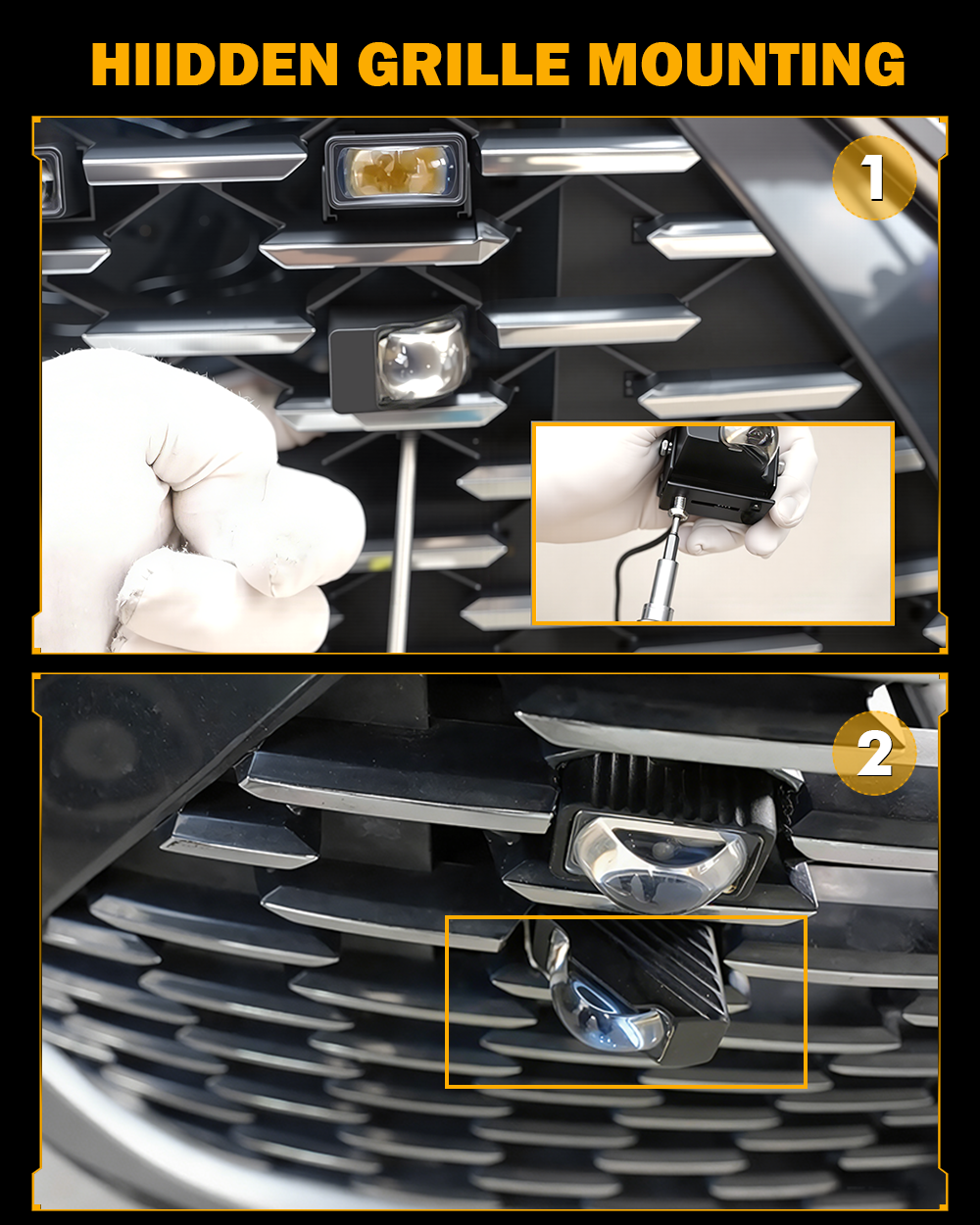 HIIDDEN GRILLE MOUNTING

1

2